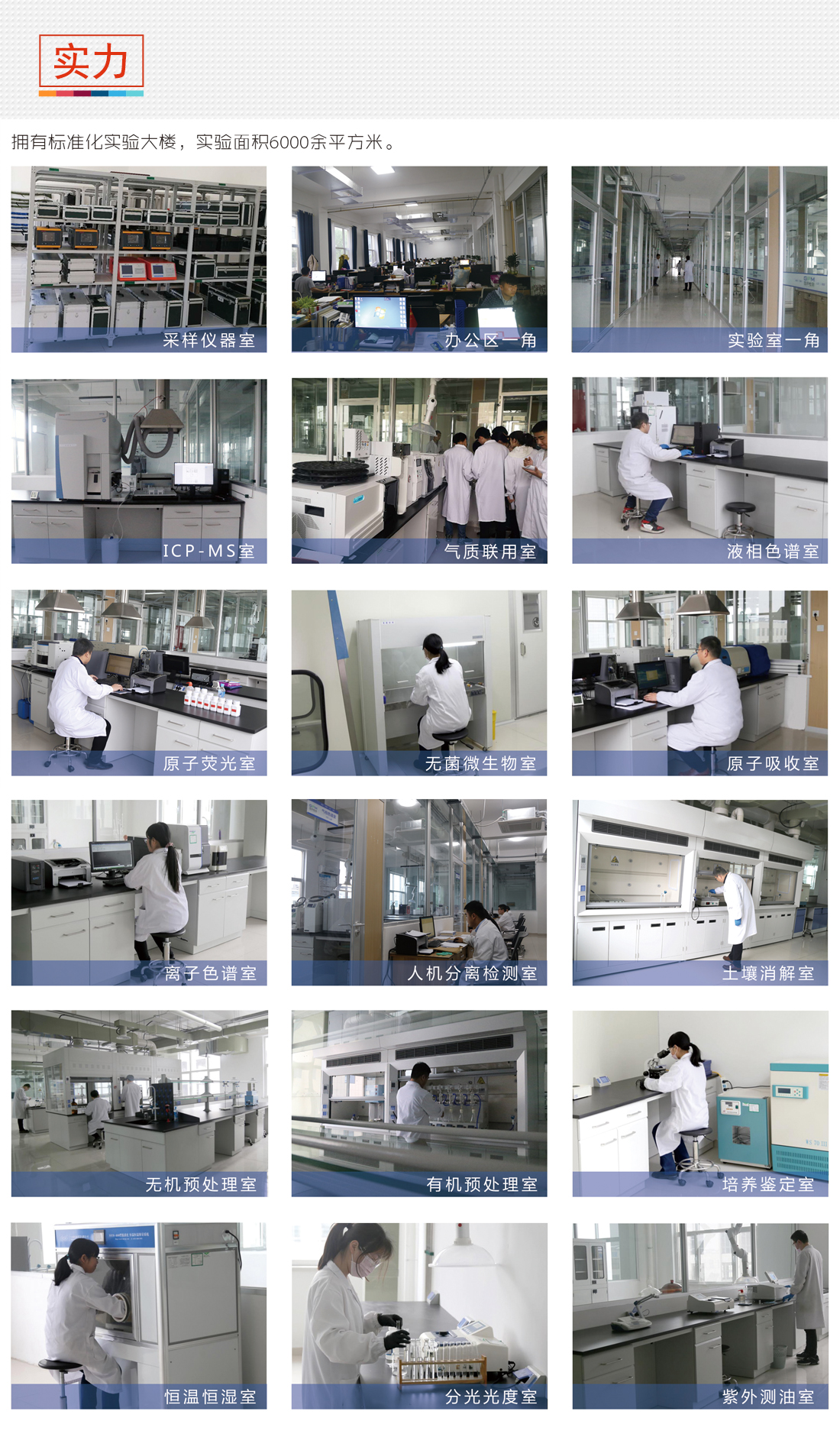 实力

拥有标准化实验大楼，实验面积6000余平方米。

采样仪器室

办公区一角

实验室一角

ICP-MS室

气质联用室

液相色谱室

原子荧光室

无菌微生物室

原子吸收室

离子色谱室

人机分离检测室

土壤消解室

无机预处理室

有机预处理室

培养鉴定室

恒温恒湿室

分光光度室

紫外测油室